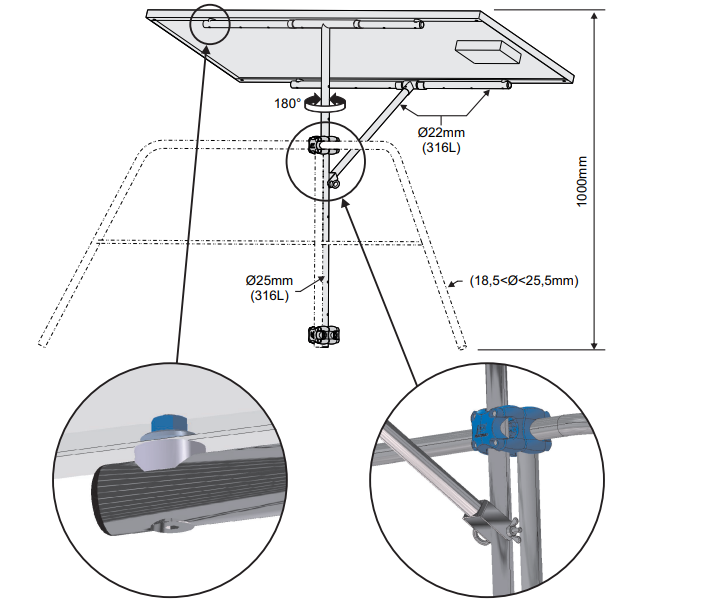 180°

Ø22mm
(316L)

1000mm

Ø25mm
(316L)

(18,5<Ø<25,5mm)