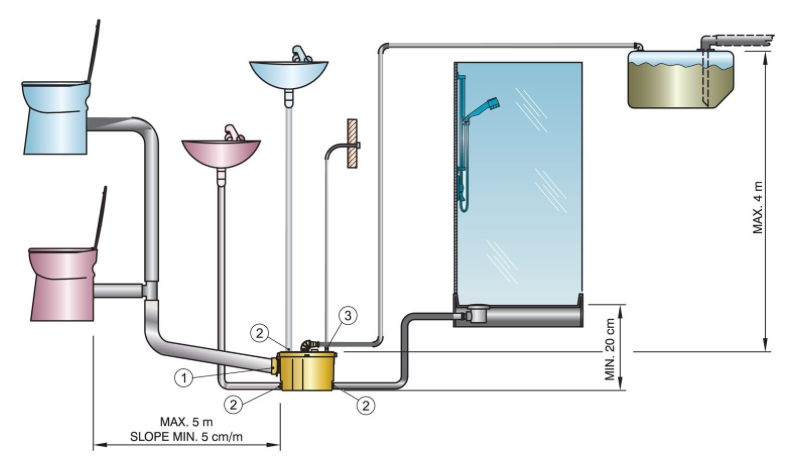 MAX. 4 m

MIN. 20 cm

2

3

1

2

2

MAX. 5 m
SLOPE MIN. 5 cm/m