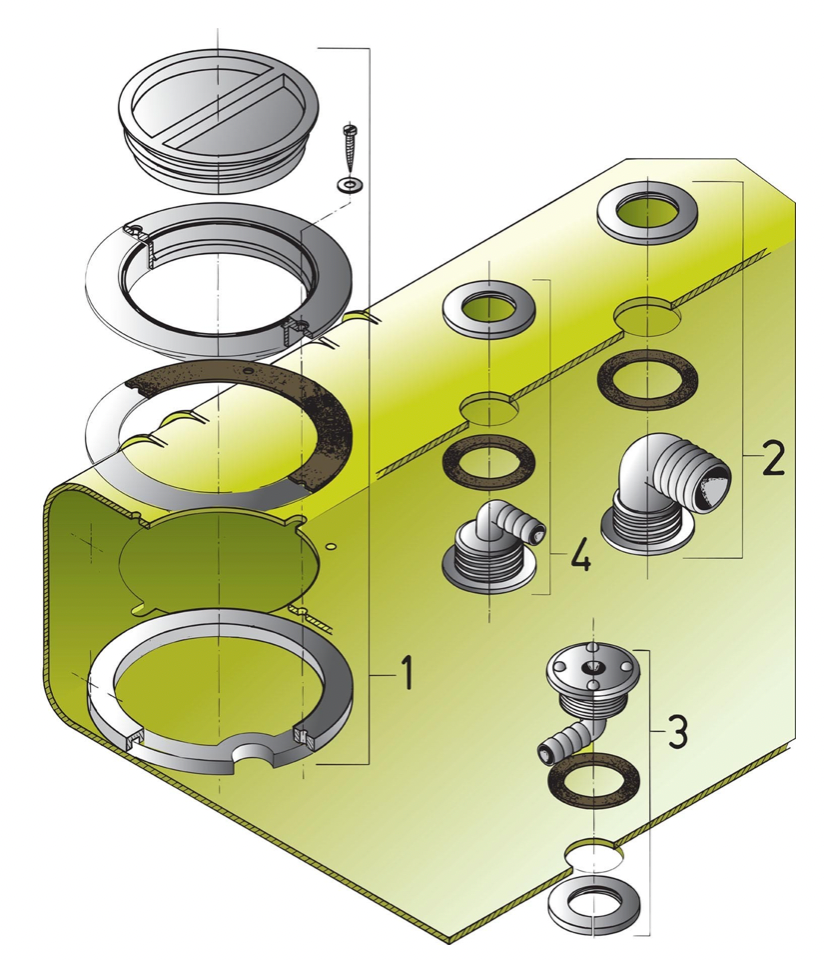 2
4
1
3