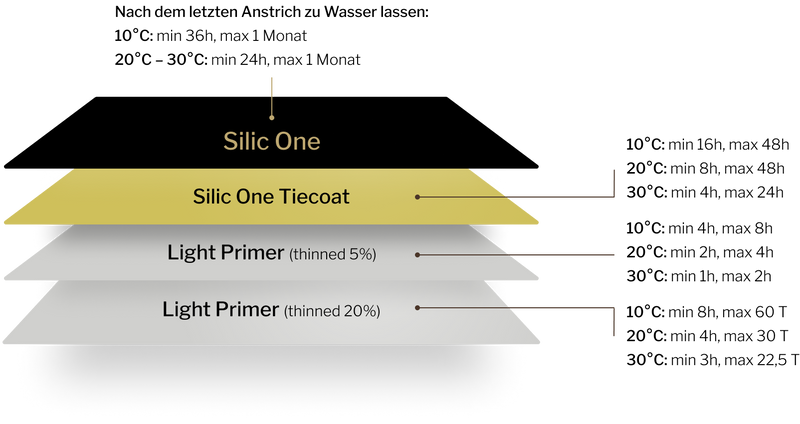 Nach dem letzten Anstrich zu Wasser lassen:
10°C: min 36h, max 1 Monat
20°C – 30°C: min 24h, max 1 Monat

Silic One

Silic One Tiecoat

10°C: min 16h, max 48h
20°C: min 8h, max 48h
30°C: min 4h, max 24h

Light Primer (thinned 5%)

10°C: min 4h, max 8h
20°C: min 2h, max 4h
30°C: min 1h, max 2h

Light Primer (thinned 20%)

10°C: min 8h, max 60 T
20°C: min 4h, max 30 T
30°C: min 3h, max 22,5 T