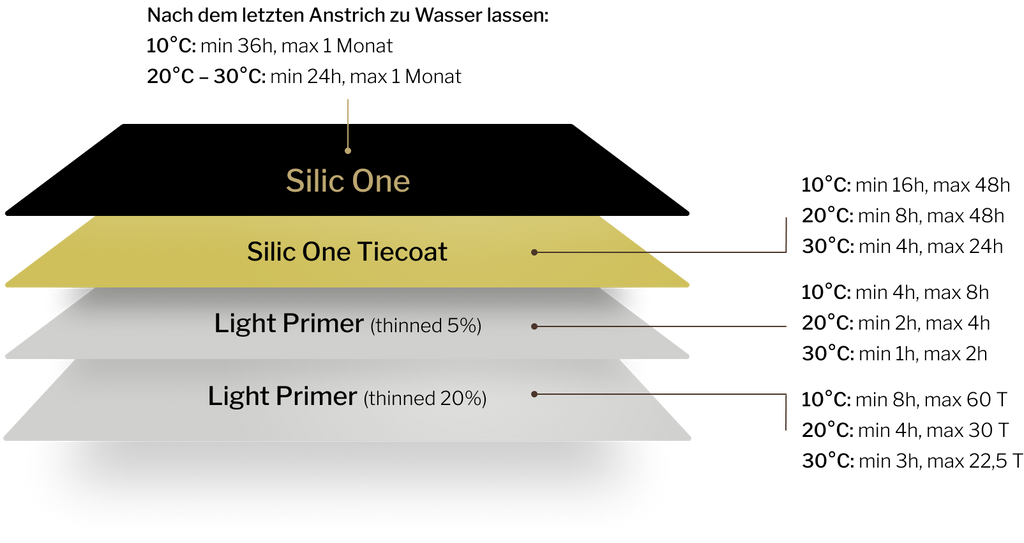 Nach dem letzten Anstrich zu Wasser lassen:
10°C: min 36h, max 1 Monat
20°C – 30°C: min 24h, max 1 Monat

Silic One

Silic One Tiecoat

10°C: min 16h, max 48h
20°C: min 8h, max 48h
30°C: min 4h, max 24h

Light Primer (thinned 5%)

10°C: min 4h, max 8h
20°C: min 2h, max 4h
30°C: min 1h, max 2h

Light Primer (thinned 20%)

10°C: min 8h, max 60 T
20°C: min 4h, max 30 T
30°C: min 3h, max 22,5 T