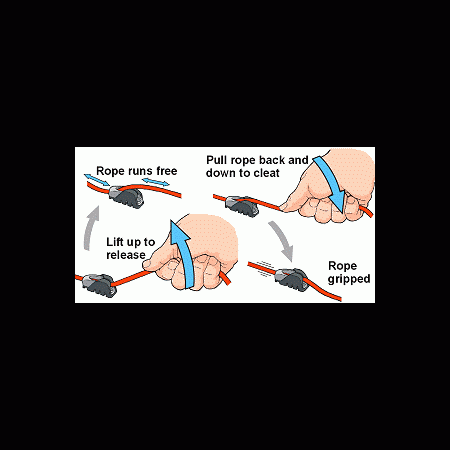 Rope runs free

Pull rope back and down to cleat

Lift up to release

Rope gripped