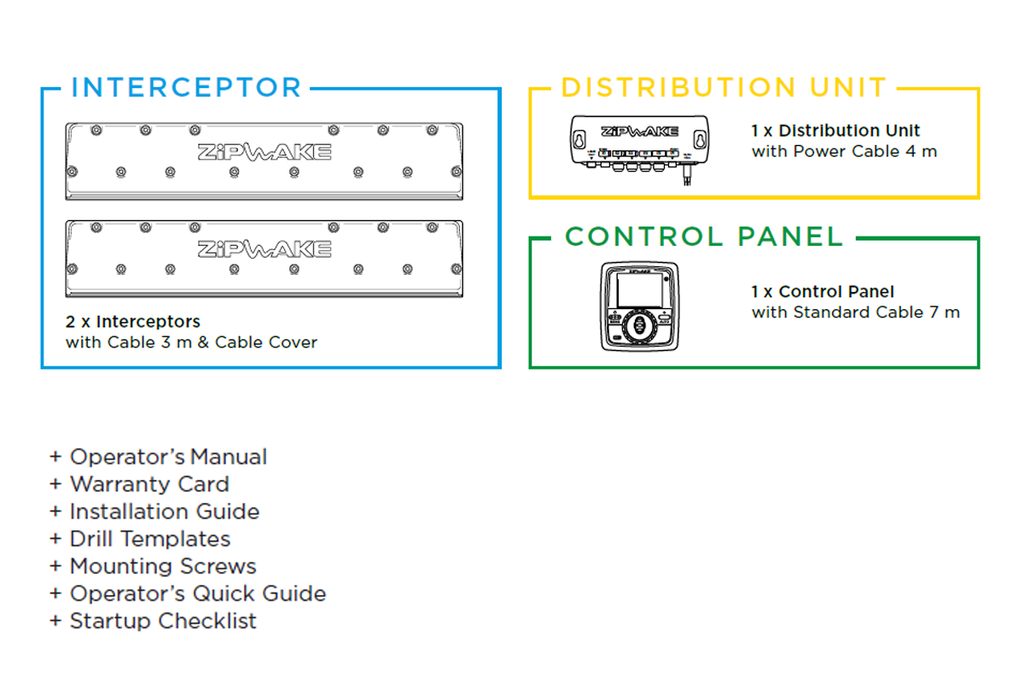 INTERCEPTOR

ZiPWAKE

ZiPWAKE

2 x Interceptors
with Cable 3 m & Cable Cover

DISTRIBUTION UNIT

ZiPWAKE

1 x Distribution Unit
with Power Cable 4 m

CONTROL PANEL

ZiPWAKE

1 x Control Panel
with Standard Cable 7 m

+ Operator's Manual
+ Warranty Card
+ Installation Guide
+ Drill Templates
+ Mounting Screws
+ Operator's Quick Guide
+ Startup Checklist