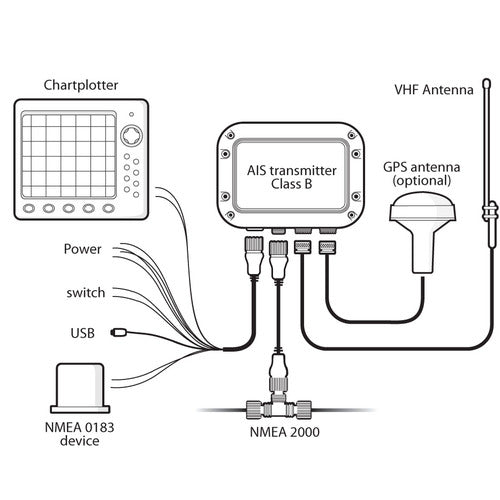 Chartplotter

VHF Antenna

AIS transmitter
Class B

GPS antenna
(optional)

Power

switch

USB

NMEA 0183
device

NMEA 2000