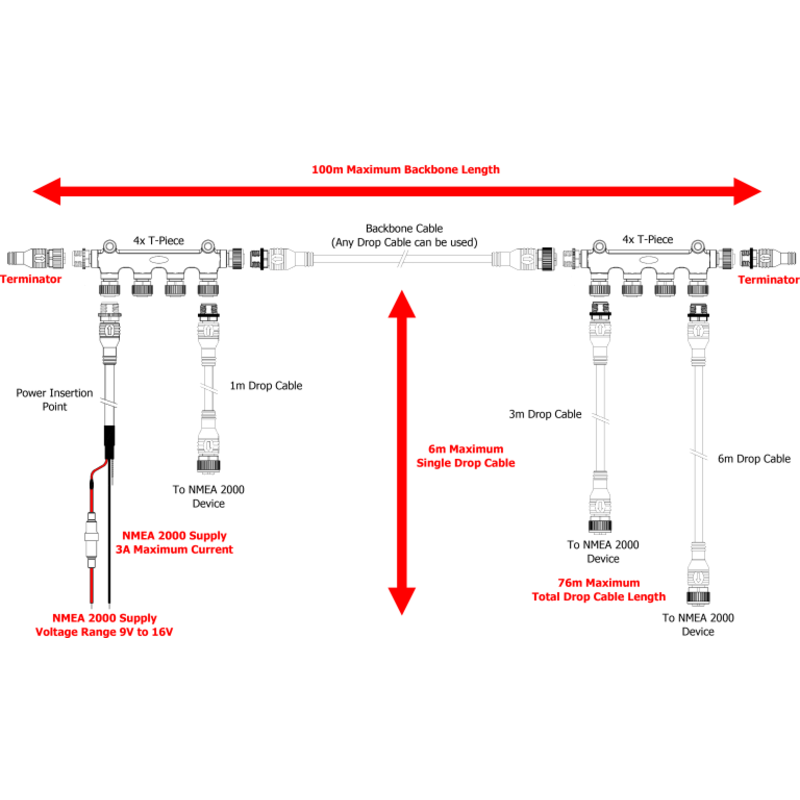 100m Maximum Backbone Length

4x T-Piece

Backbone Cable
(Any Drop Cable can be used)

4x T-Piece

Terminator

Terminator

Power Insertion Point

1m Drop Cable

To NMEA 2000 Device

NMEA 2000 Supply
3A Maximum Current

NMEA 2000 Supply
Voltage Range 9V to 16V

6m Maximum
Single Drop Cable

3m Drop Cable

6m Drop Cable

To NMEA 2000 Device

76m Maximum
Total Drop Cable Length

To NMEA 2000 Device