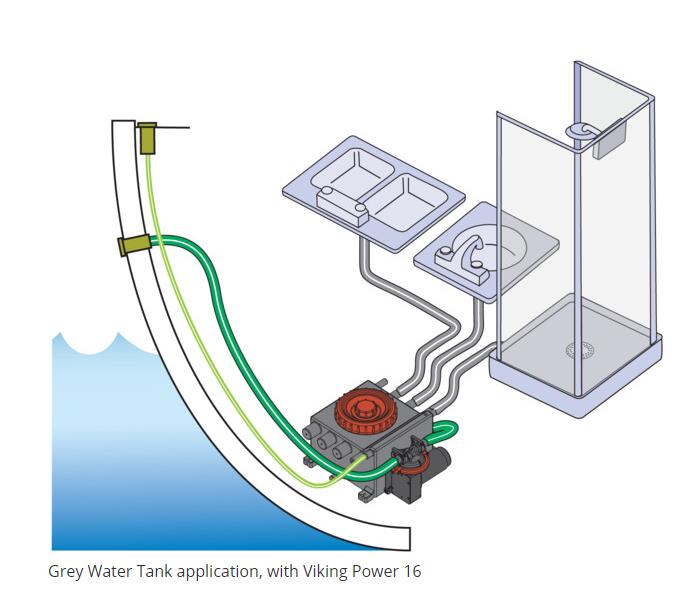 Grey Water Tank application, with Viking Power 16