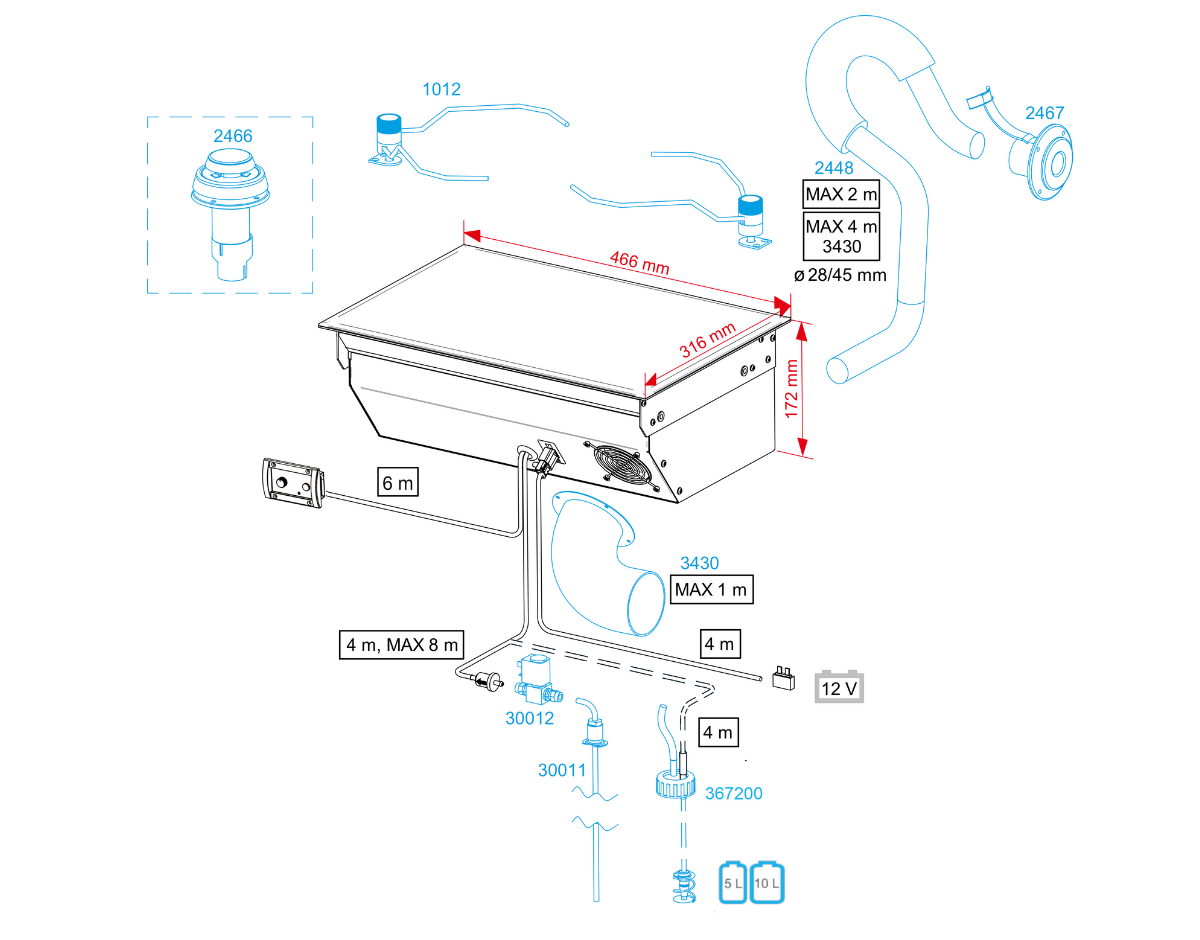 2466

1012

2467

2448

MAX 2 m

MAX 4 m
3430

ø 28/45 mm

466 mm

316 mm

172 mm

6 m

3430

MAX 1 m

4 m, MAX 8 m

4 m

12 V

30012

4 m

30011

367200

5 L

10 L