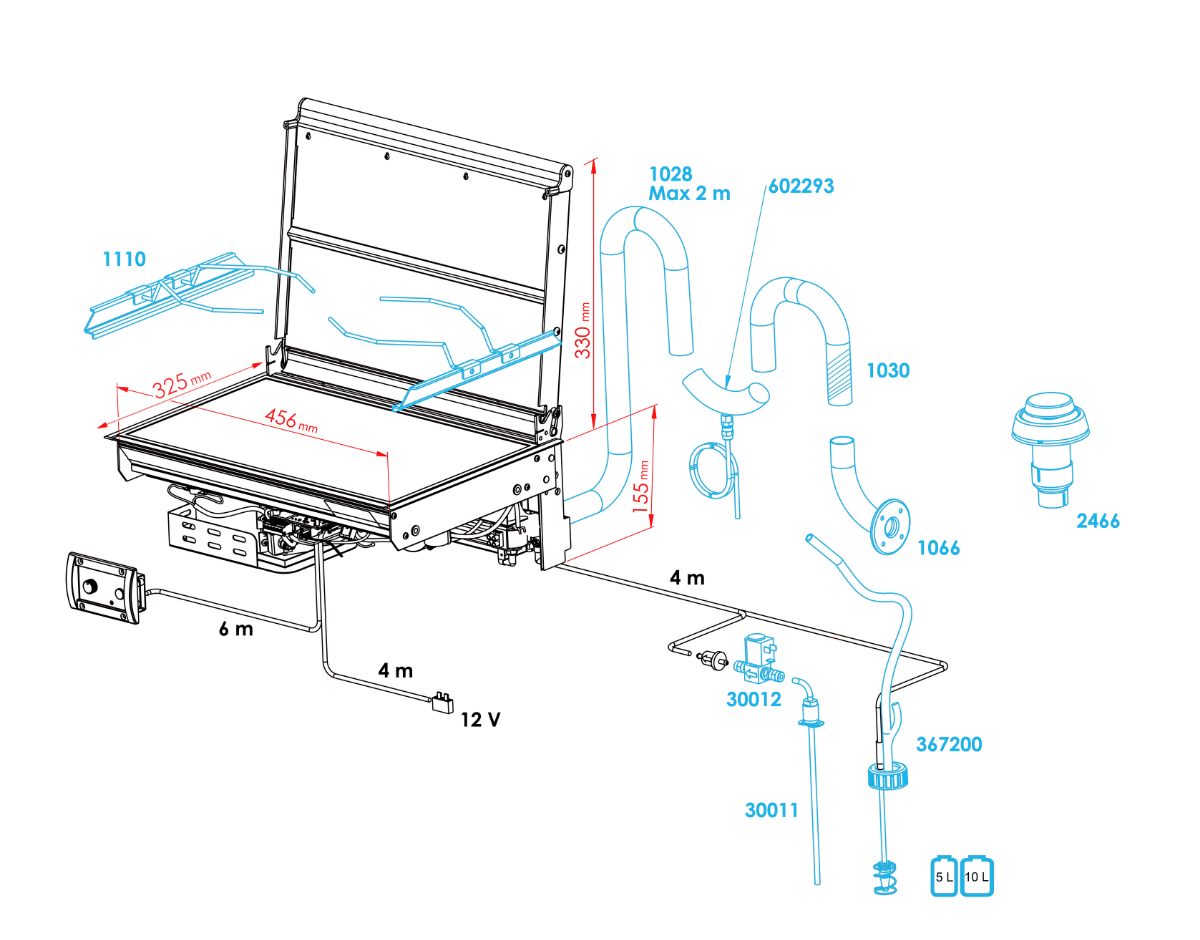 1110

325 mm

456 mm

330 mm

155 mm

1028
Max 2 m

602293

1030

1066

2466

6 m

4 m

12 V

4 m

30012

367200

30011

5 L

10 L