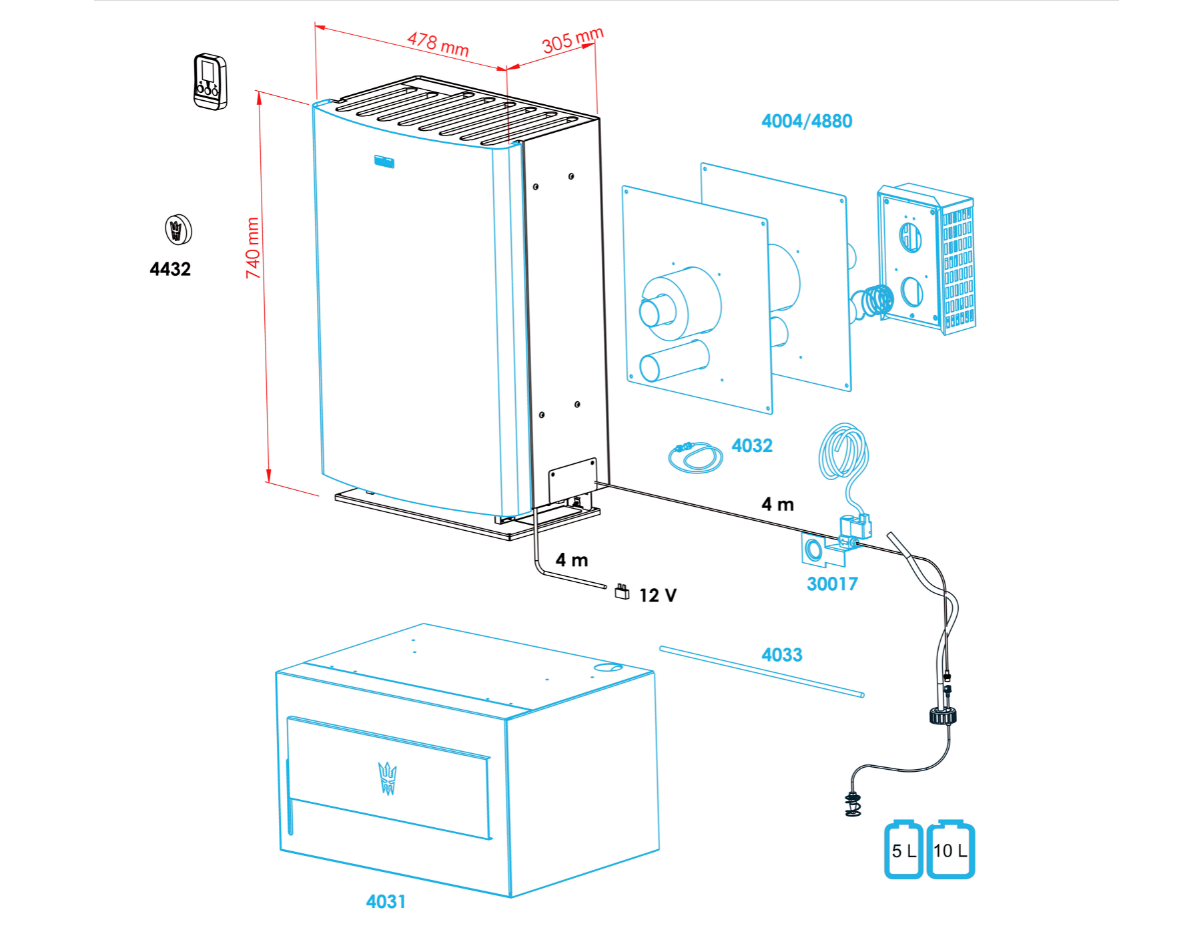 478 mm
305 mm
740 mm
4432
4004/4880
4032
4 m
30017
4 m
12 V
4033
4031
5 L
10 L