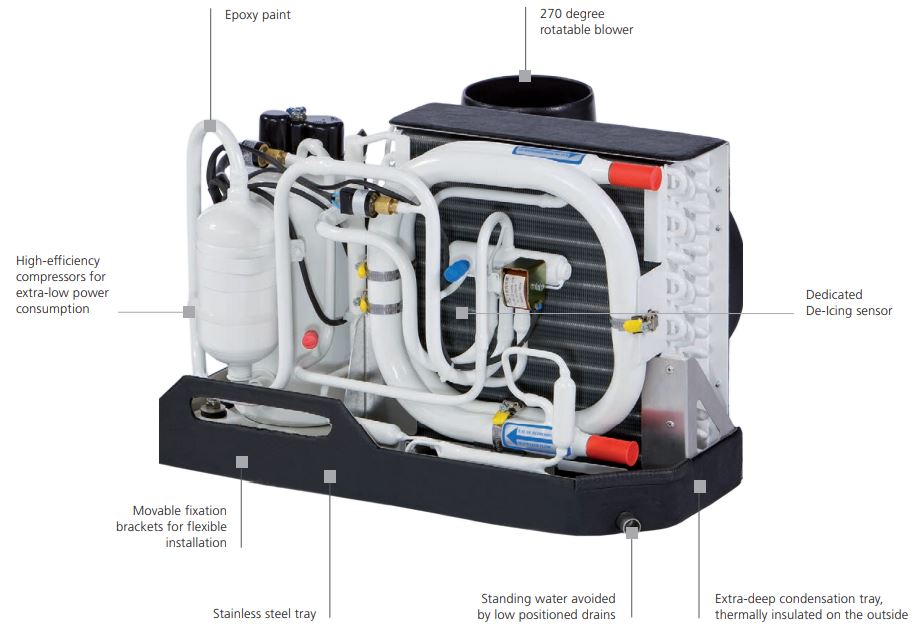 Epoxy paint

270 degree
rotatable blower

High-efficiency
compressors for
extra-low power
consumption

Dedicated
De-Icing sensor

Movable fixation
brackets for flexible
installation

Stainless steel tray

Standing water avoided
by low positioned drains

Extra-deep condensation tray,
thermally insulated on the outside